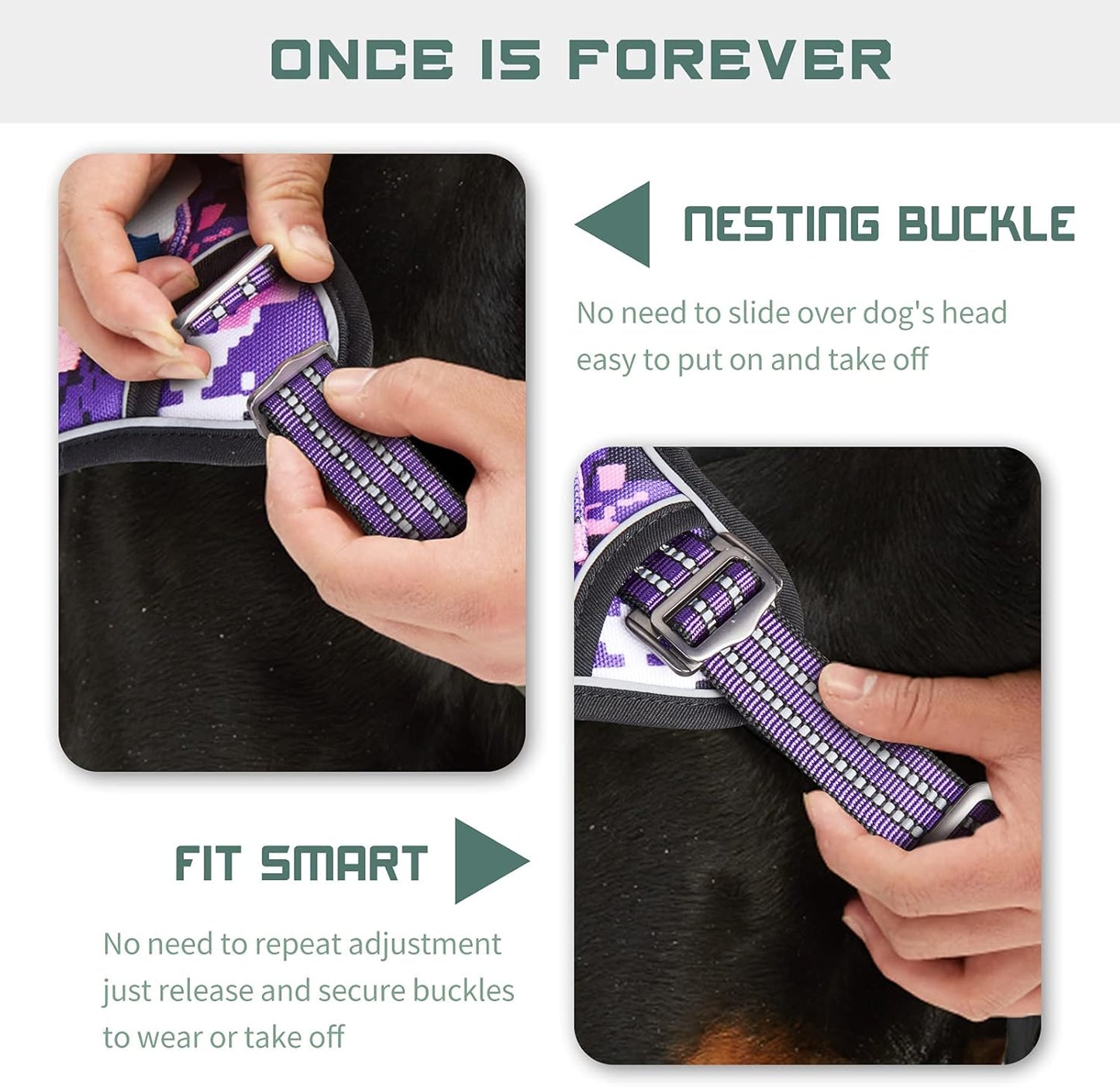 ONCE IS FOREVER

NESTING BUCKLE

No need to slide over dog's head easy to put on and take off

FIT SMART

No need to repeat adjustment just release and secure buckles to wear or take off