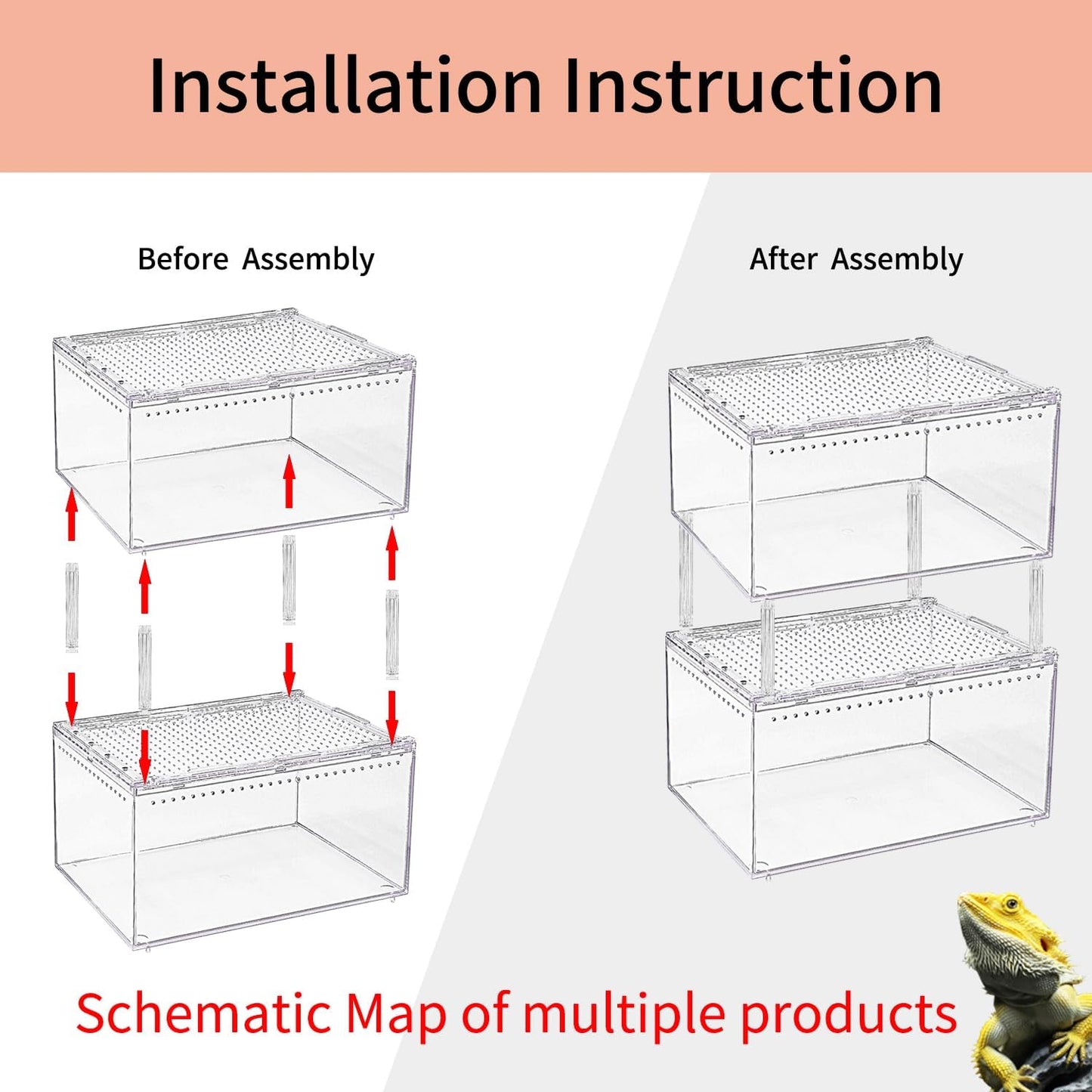 Installation Instruction

Before Assembly

After Assembly

Schematic Map of multiple products