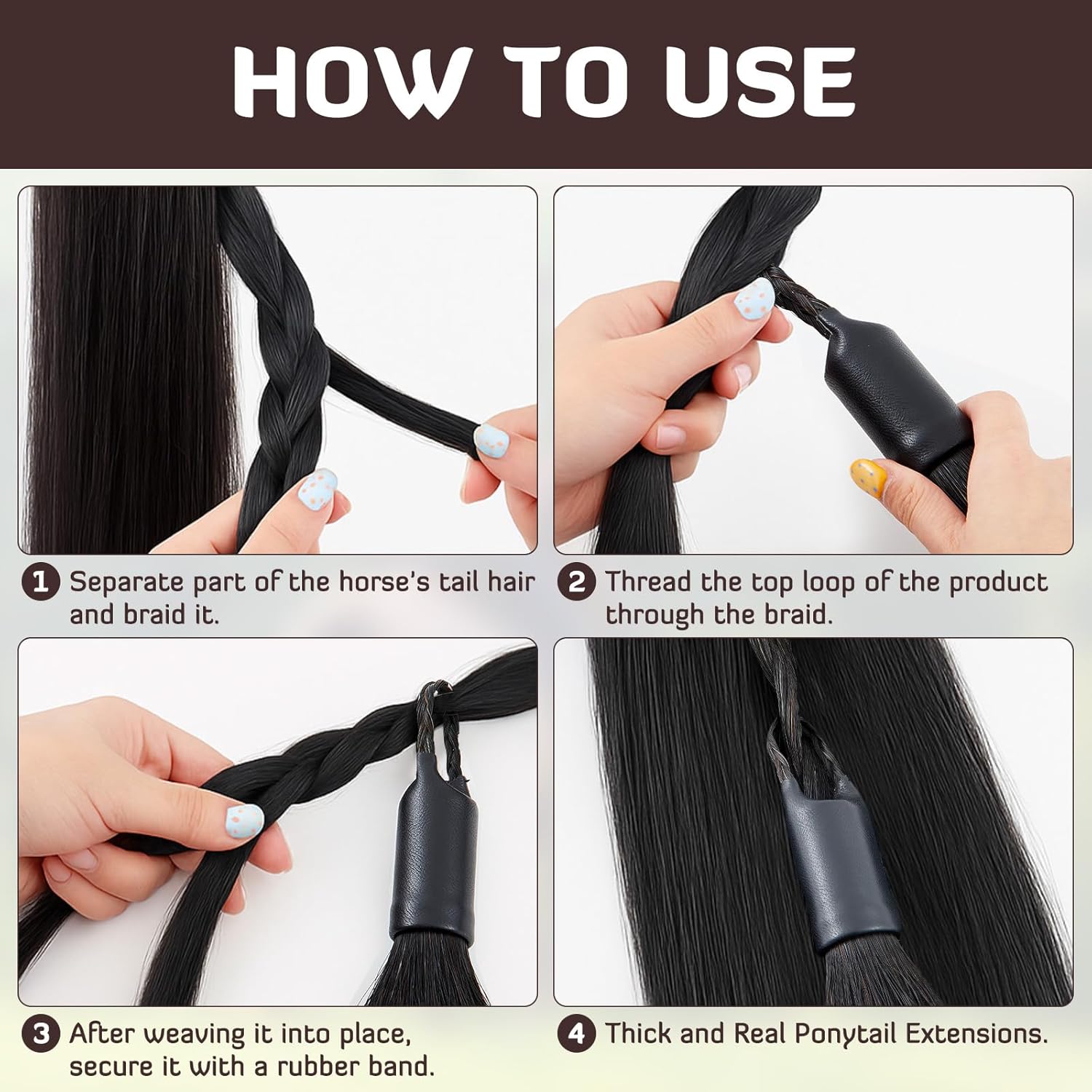 HOW TO USE

1 Separate part of the horse's tail hair and braid it.

2 Thread the top loop of the product through the braid.

3 After weaving it into place, secure it with a rubber band.

4 Thick and Real Ponytail Extensions.