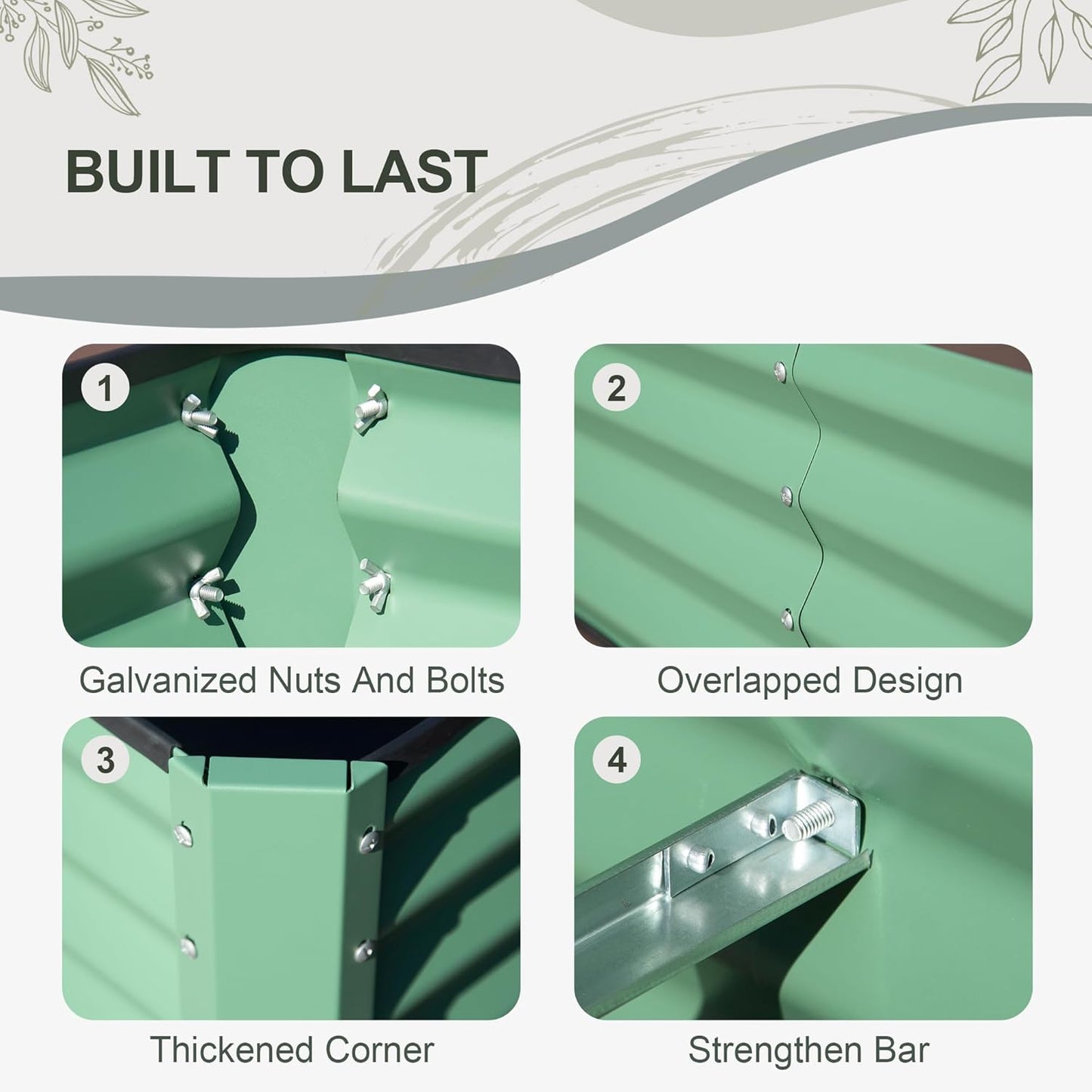 BUILT TO LAST

1

Galvanized Nuts And Bolts

2

Overlapped Design

3

Thickened Corner

4

Strengthen Bar