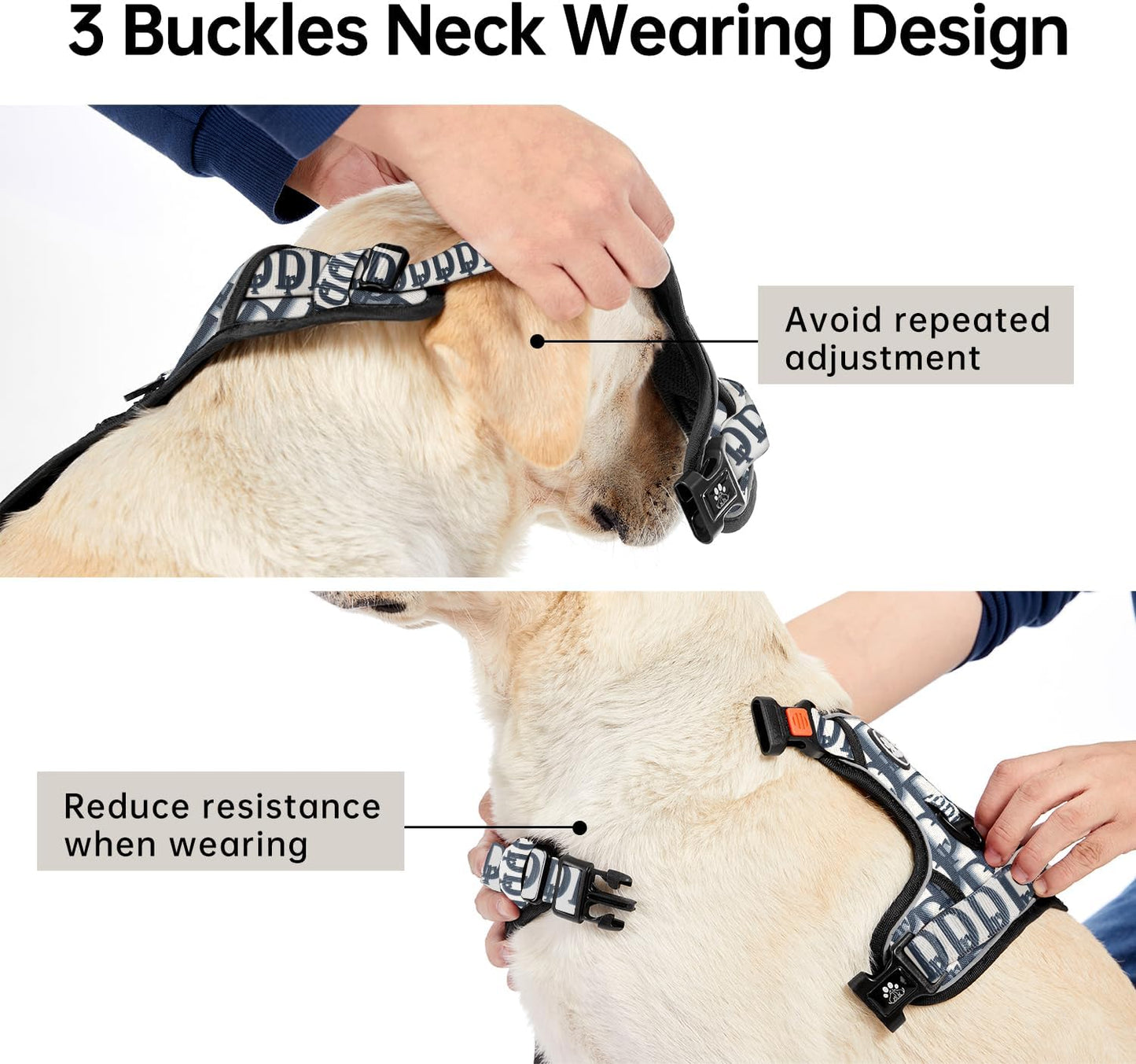 3 Buckles Neck Wearing Design

Avoid repeated adjustment

Reduce resistance when wearing