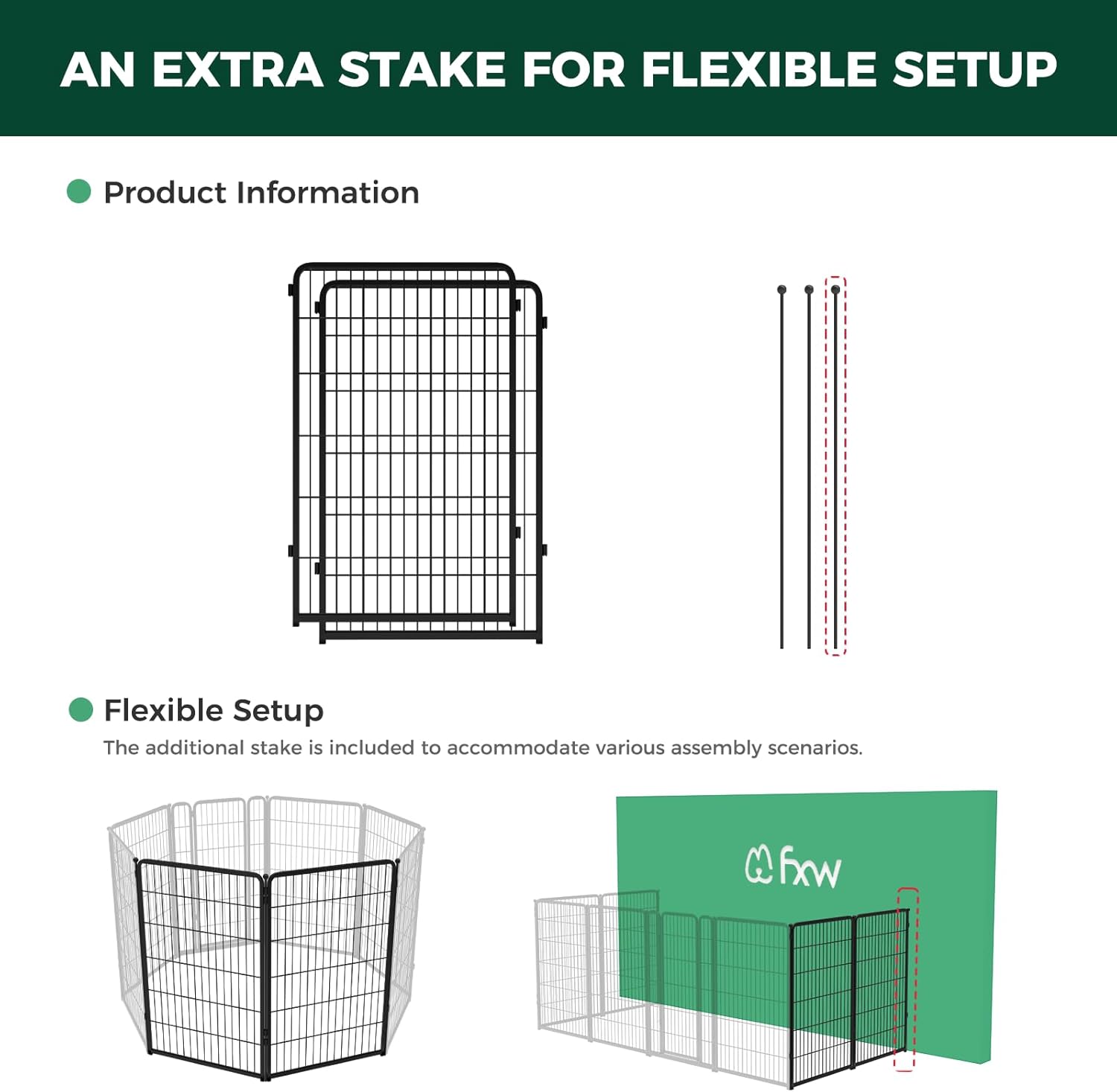 AN EXTRA STAKE FOR FLEXIBLE SETUP

Product Information

Flexible Setup

The additional stake is included to accommodate various assembly scenarios.

fxw