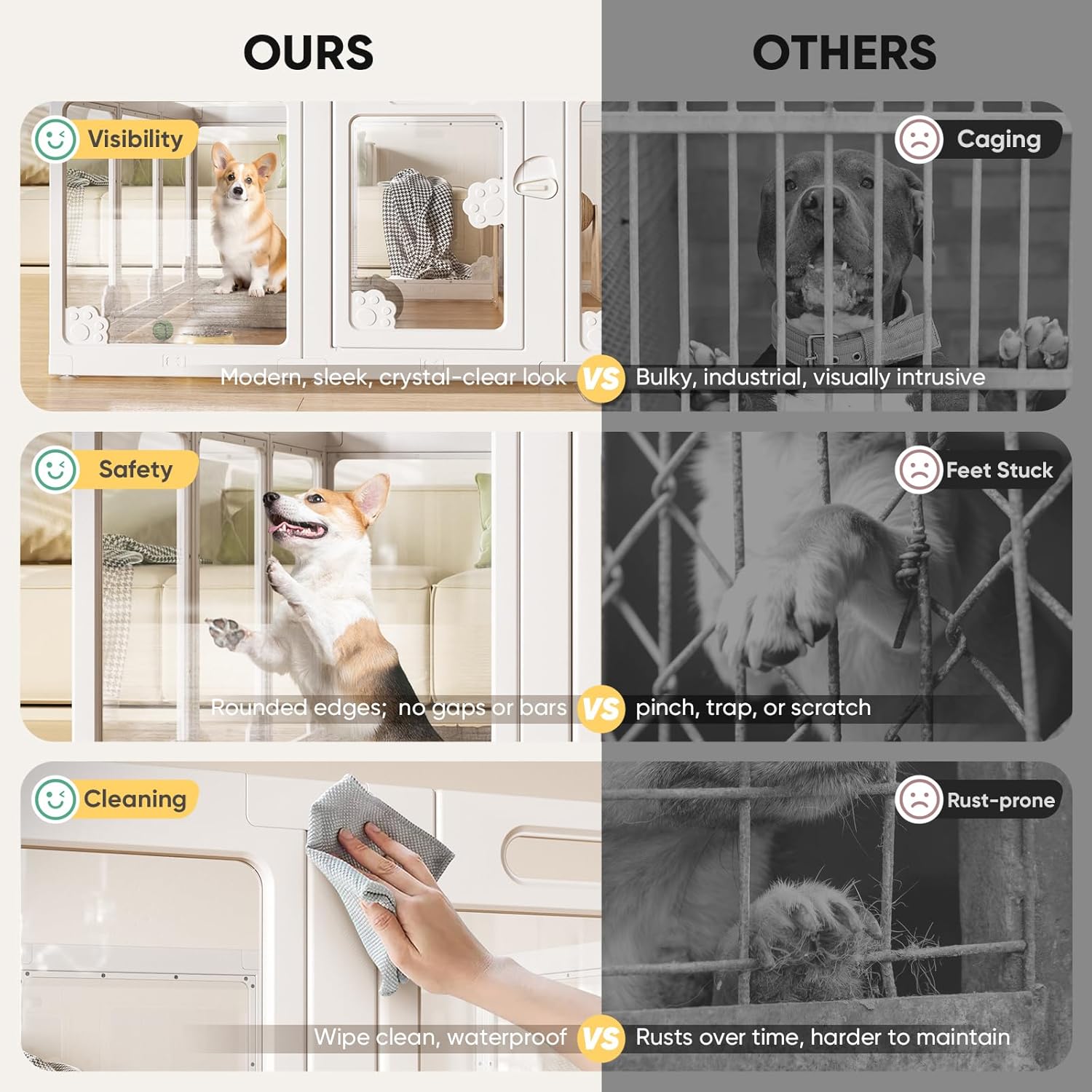 OURS

OTHERS

Visibility

Caging

Modern, sleek, crystal-clear look VS Bulky, industrial, visually intrusive

Safety

Feet Stuck

Rounded edges; no gaps or bars VS pinch, trap, or scratch

Cleaning

Rust-prone

Wipe clean, waterproof VS Rusts over time, harder to maintain