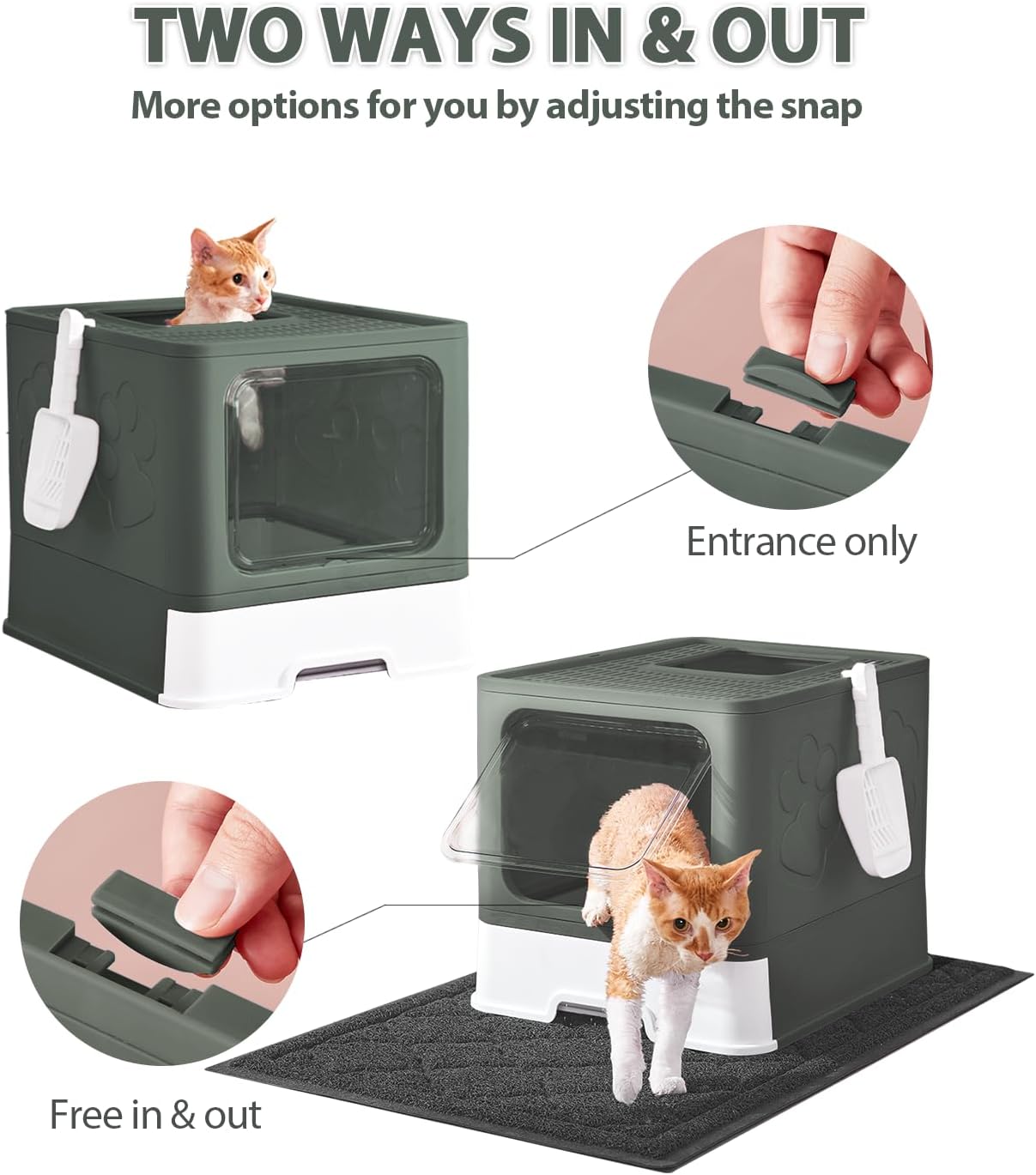 TWO WAYS IN & OUT
More options for you by adjusting the snap

Entrance only

Free in & out