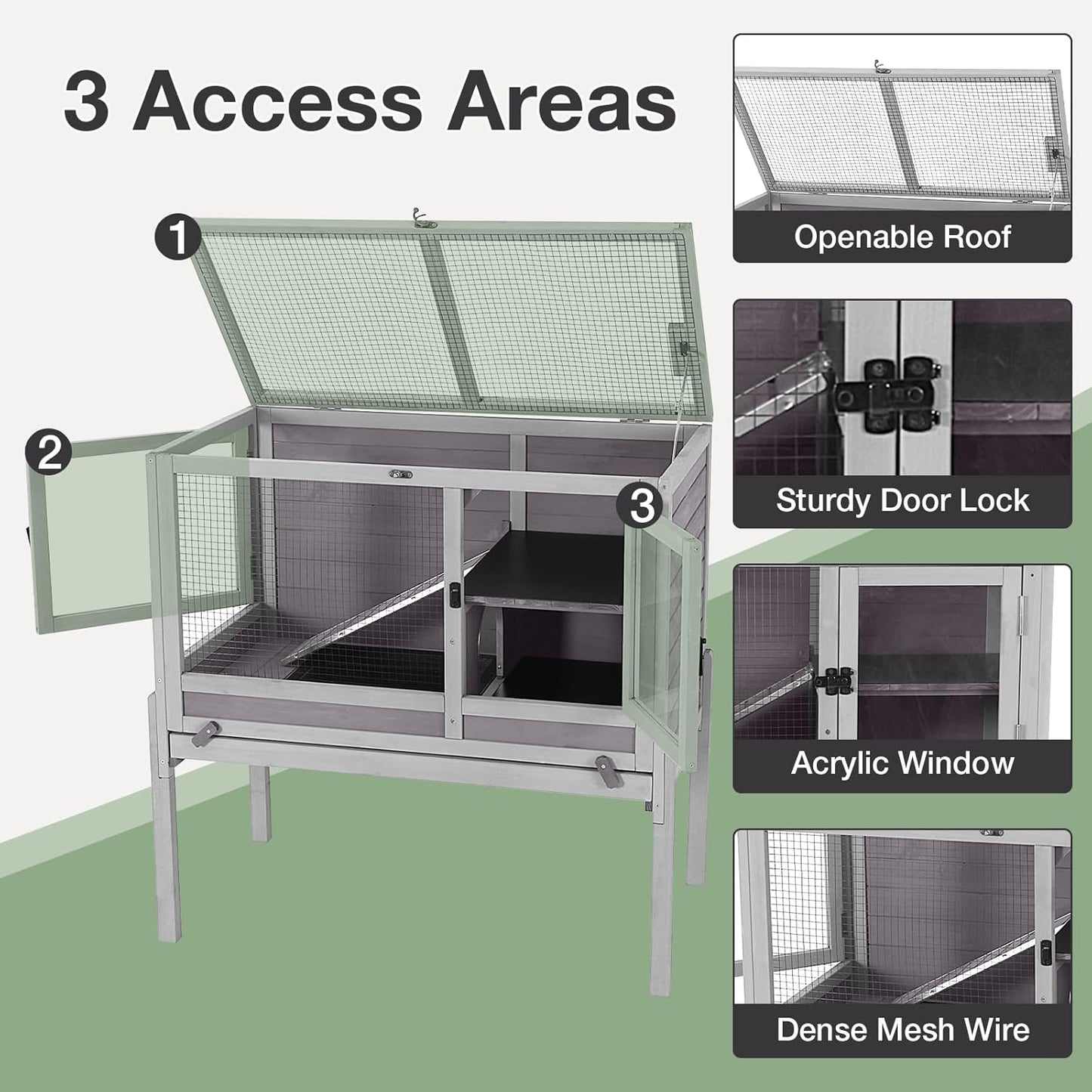 3 Access Areas

1

2

3

Openable Roof

Sturdy Door Lock

Acrylic Window

Dense Mesh Wire