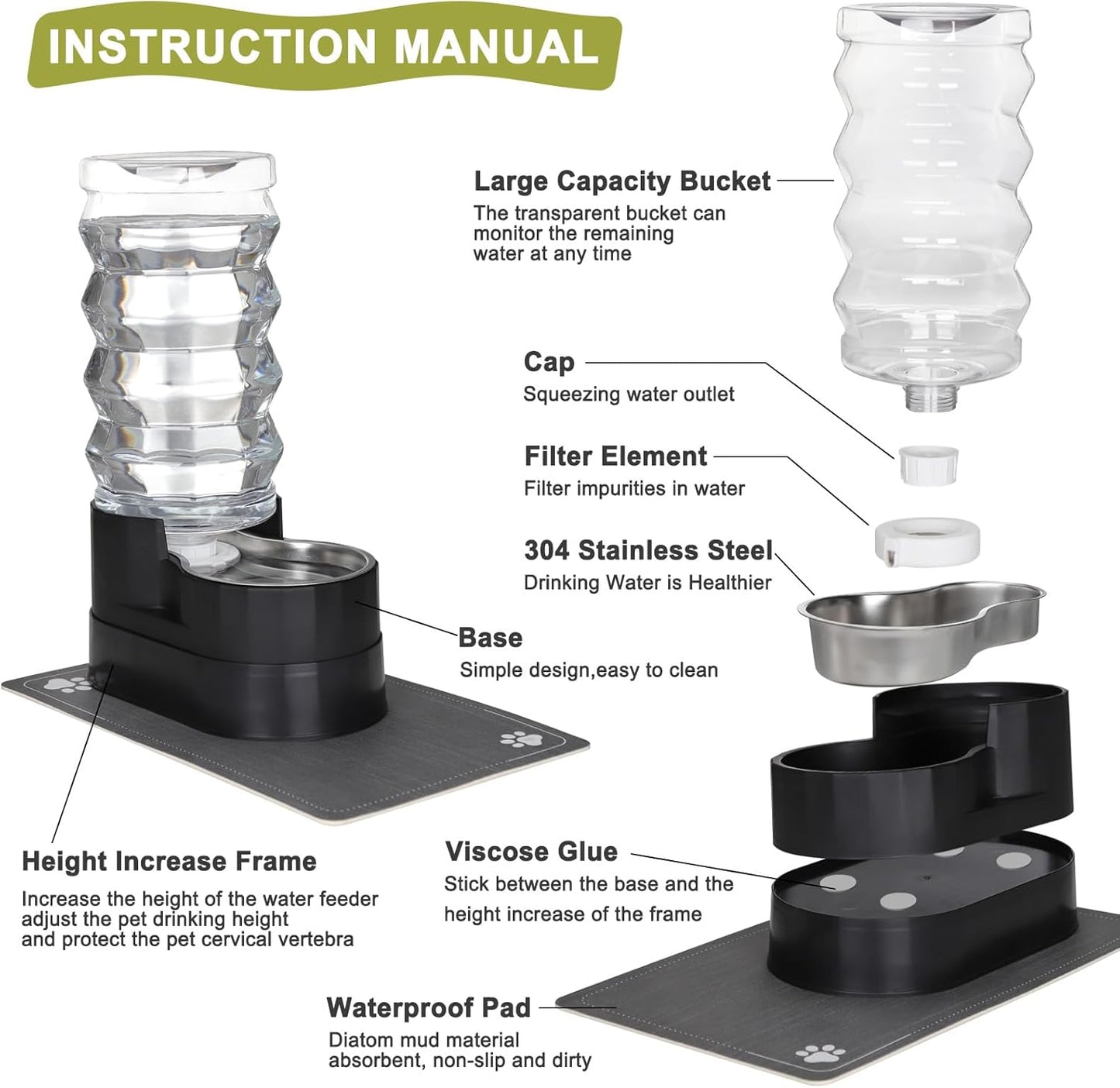 INSTRUCTION MANUAL

Large Capacity Bucket
The transparent bucket can monitor the remaining water at any time

Cap
Squeezing water outlet

Filter Element
Filter impurities in water

304 Stainless Steel
Drinking Water is Healthier

Base
Simple design,easy to clean

Height Increase Frame
Increase the height of the water feeder adjust the pet drinking height and protect the pet cervical vertebra

Viscose Glue
Stick between the base and the height increase of the frame

Waterproof Pad
Diatom mud material absorbent, non-slip and dirty