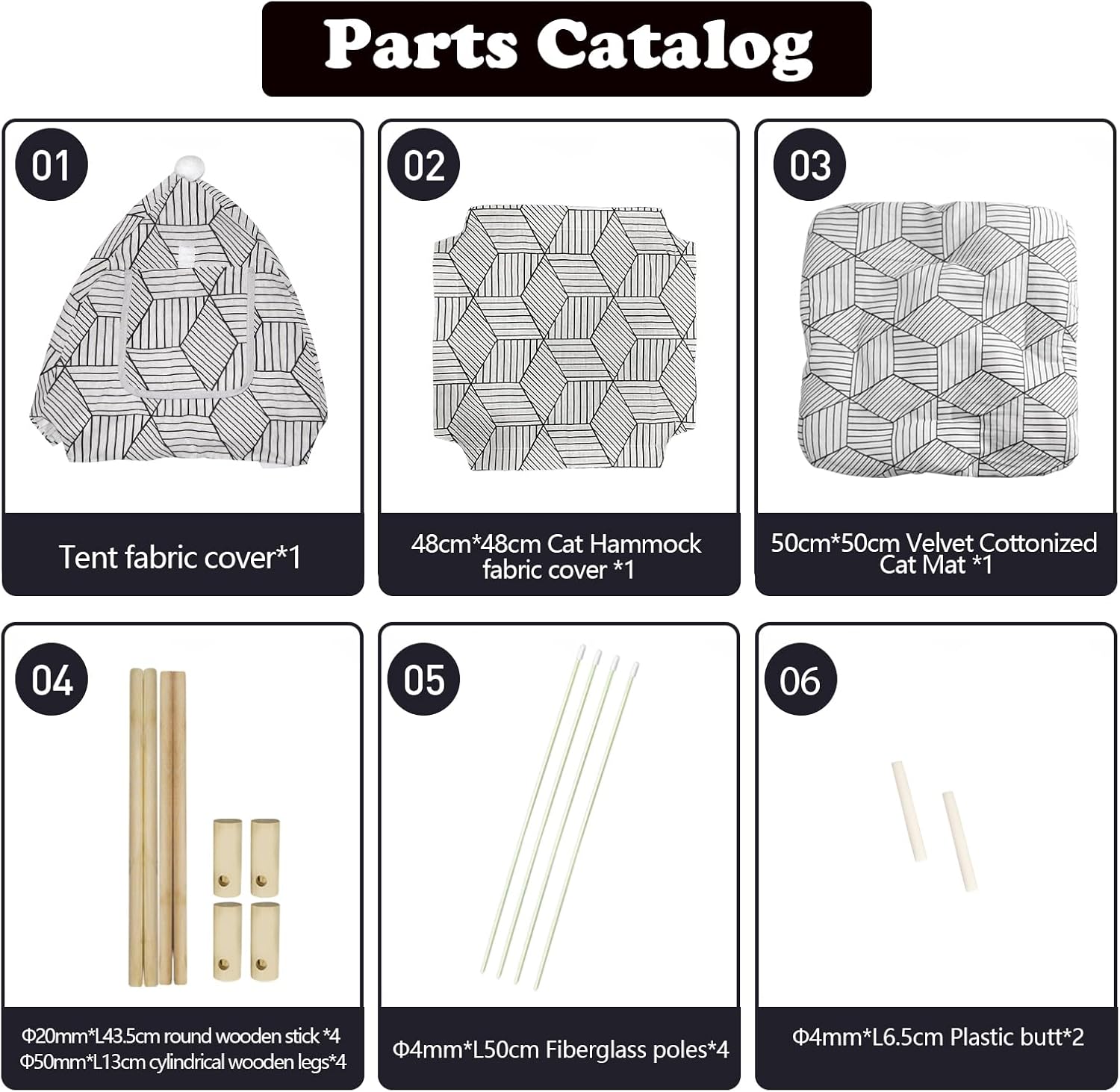 Parts Catalog

01

Tent fabric cover*1

02

48cm*48cm Cat Hammock fabric cover *1

03

50cm*50cm Velvet Cottonized Cat Mat *1

04

Φ20mm*L43.5cm round wooden stick *4
Φ50mm*L13cm cylindrical wooden legs*4

05

Φ4mm*L50cm Fiberglass poles*4

06

Φ4mm*L6.5cm Plastic butt*2