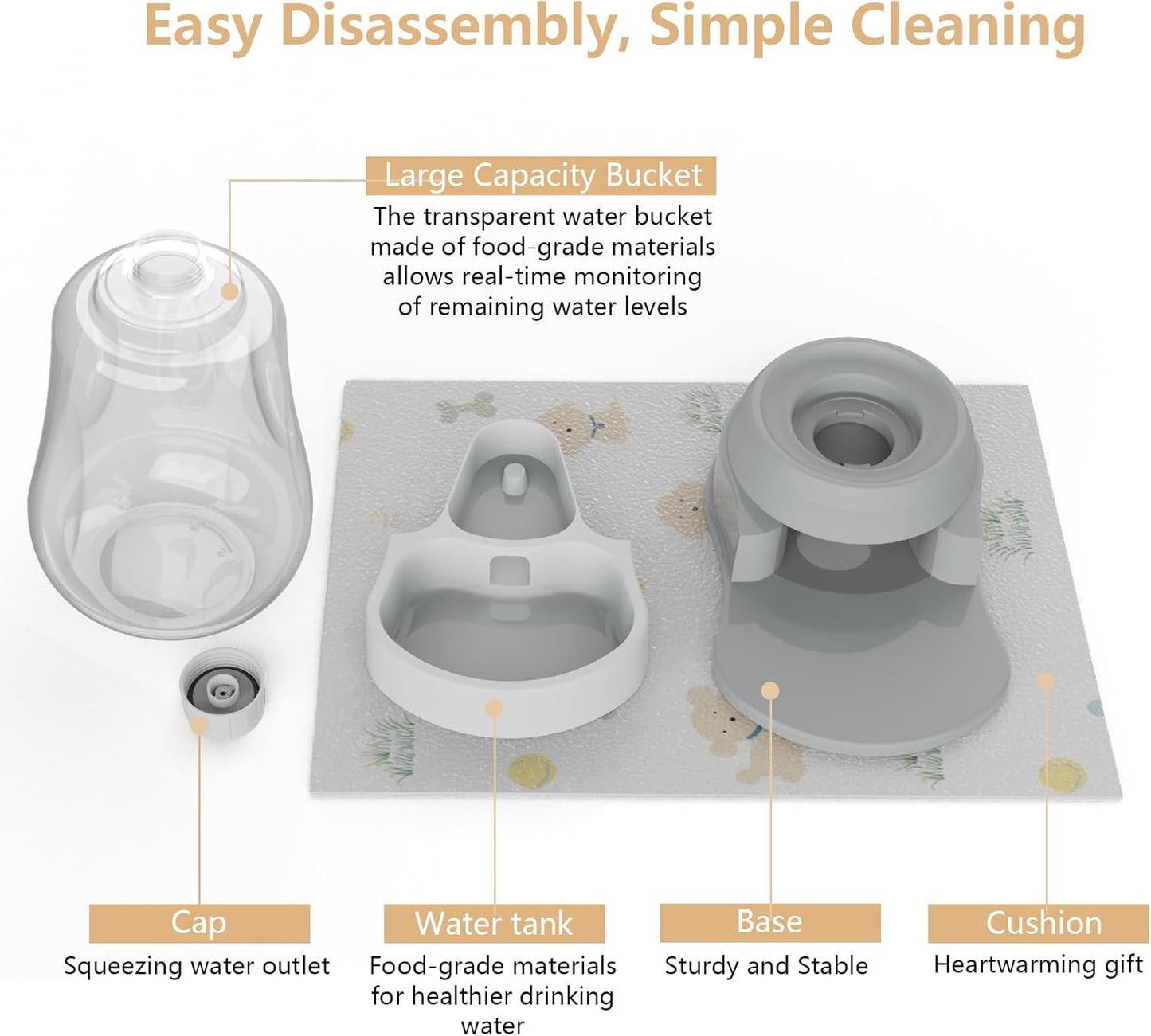 Easy Disassembly, Simple Cleaning

Large Capacity Bucket

The transparent water bucket made of food-grade materials allows real-time monitoring of remaining water levels

Cap

Squeezing water outlet

Water tank

Food-grade materials for healthier drinking water

Base

Sturdy and Stable

Cushion

Heartwarming gift