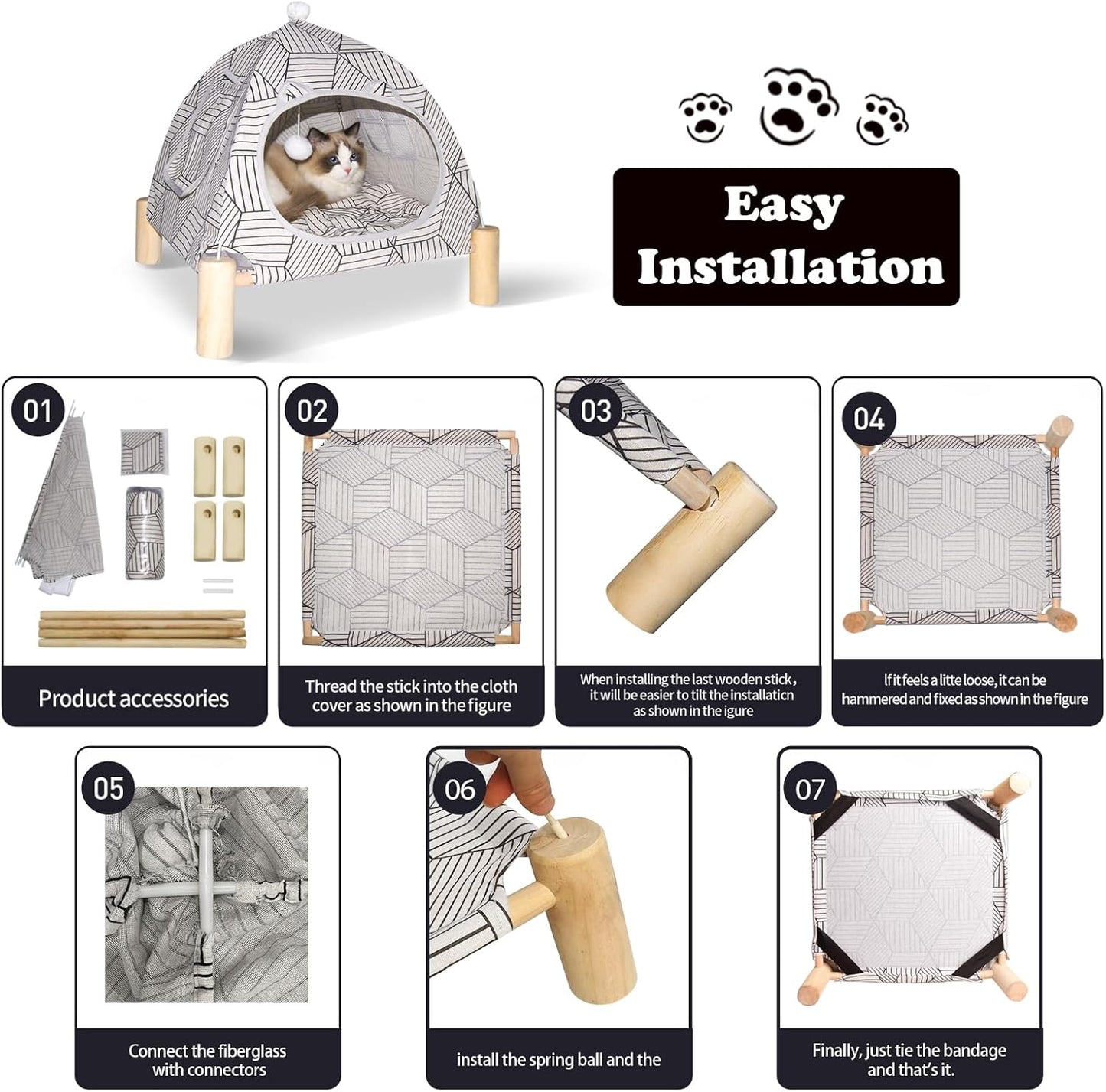 Easy Installation

01
Product accessories

02
Thread the stick into the cloth cover as shown in the figure

03
When installing the last wooden stick, it will be easier to tilt the installaticn as shown in the igure

04
If it feels a litte loose, it can be hammered and fixed as shown in the figure

05
Connect the fiberglass with connectors

06
install the spring ball and the

07
Finally, just tie the bandage and that's it.