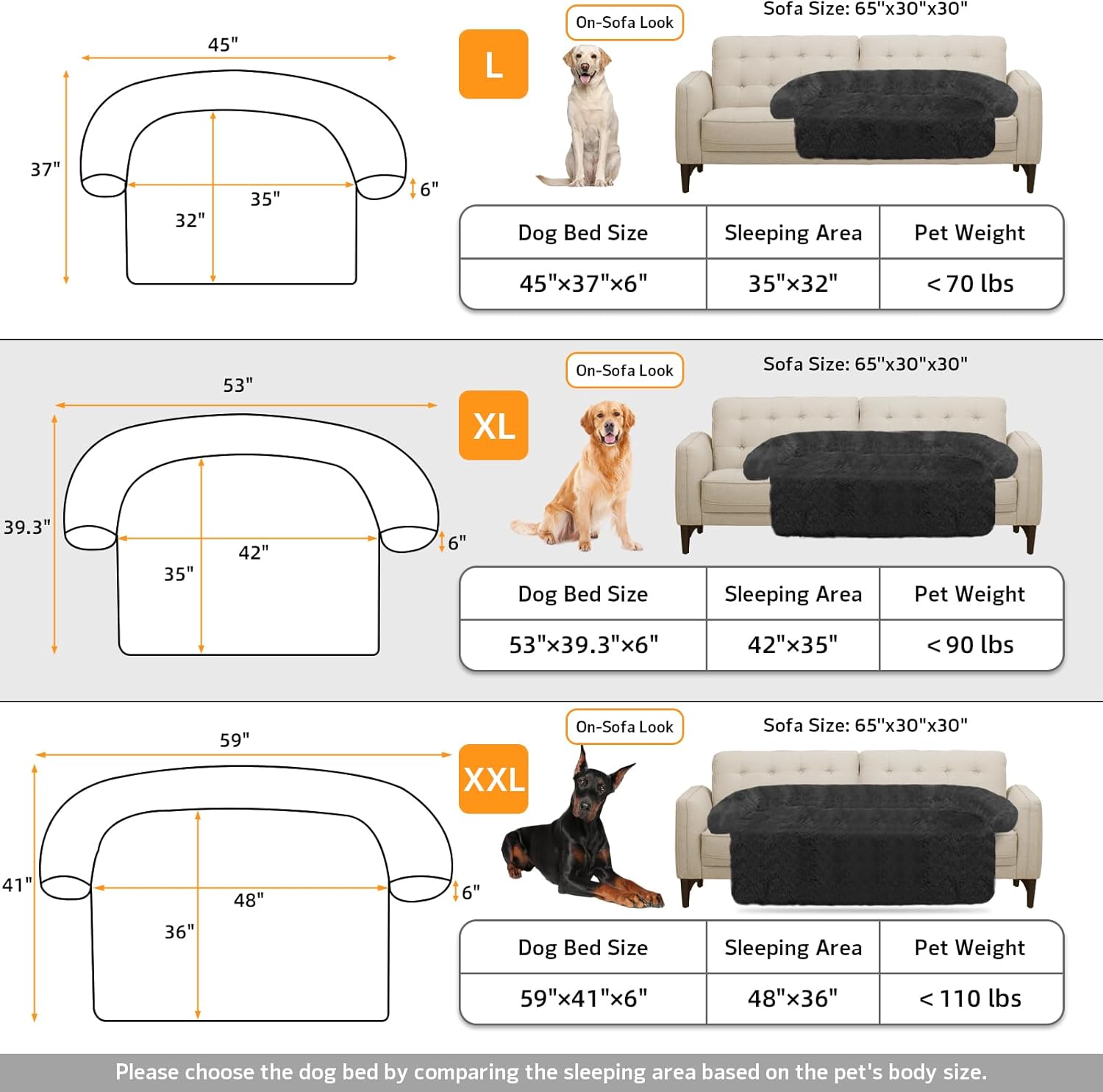 45"

37"

35"

32"

6"

L

On-Sofa Look

Sofa Size: 65"x30"x30"

| Dog Bed Size | Sleeping Area | Pet Weight |
|---|---|---|
| 45"×37"×6" | 35"×32" | < 70 lbs |

53"

39.3"

42"

35"

6"

XL

On-Sofa Look

Sofa Size: 65"x30"x30"

| Dog Bed Size | Sleeping Area | Pet Weight |
|---|---|---|
| 53"×39.3"×6" | 42"×35" | < 90 lbs |

59"

41"

48"

36"

6"

XXL

On-Sofa Look

Sofa Size: 65"x30"x30"

| Dog Bed Size | Sleeping Area | Pet Weight |
|---|---|---|
| 59"×41"×6" | 48"×36" | < 110 lbs |

Please choose the dog bed by comparing the sleeping area based on the pet's body size.