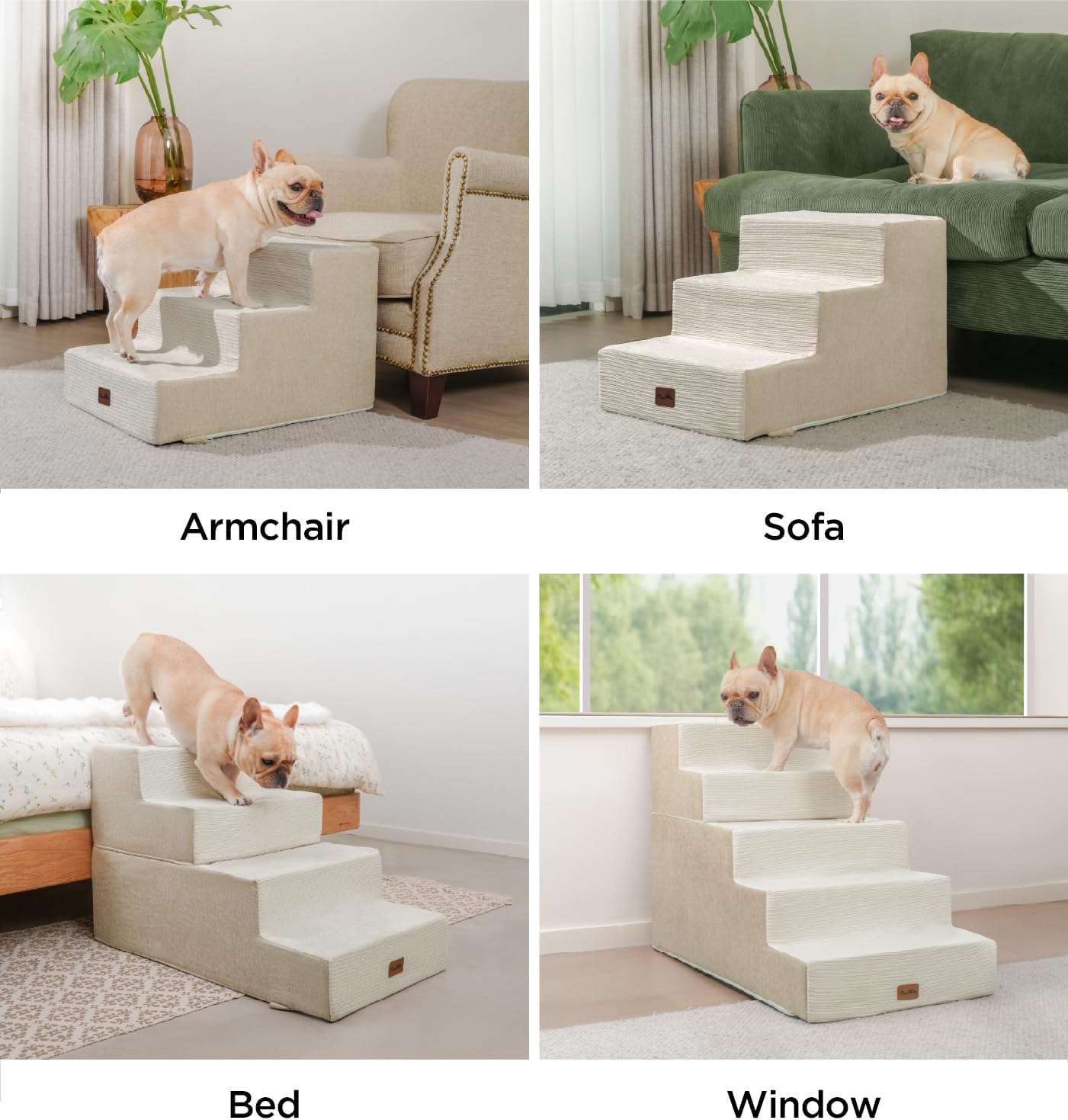 Armchair

Sofa

Bed

Window