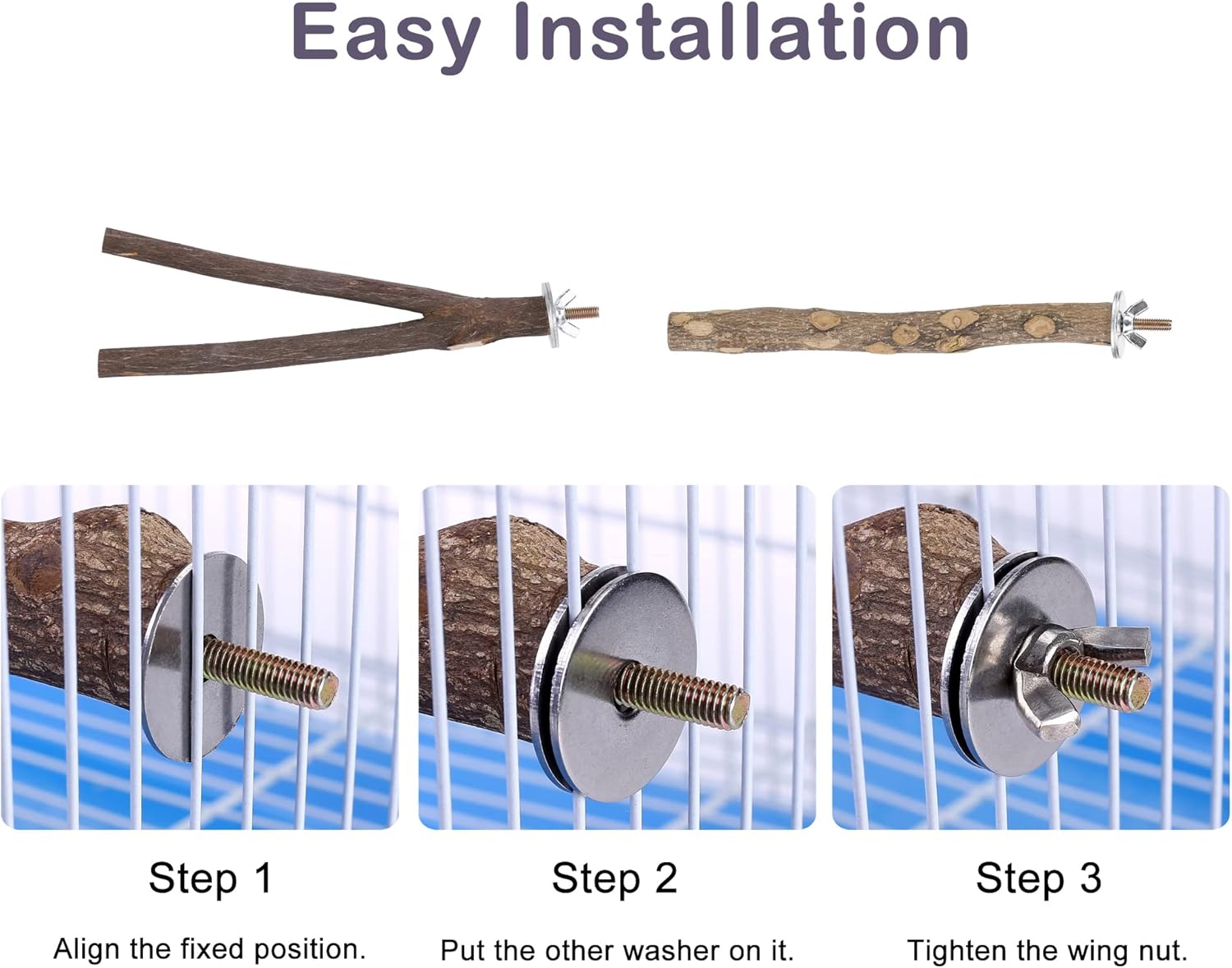 Easy Installation

Step 1

Align the fixed position.

Step 2

Put the other washer on it.

Step 3

Tighten the wing nut.