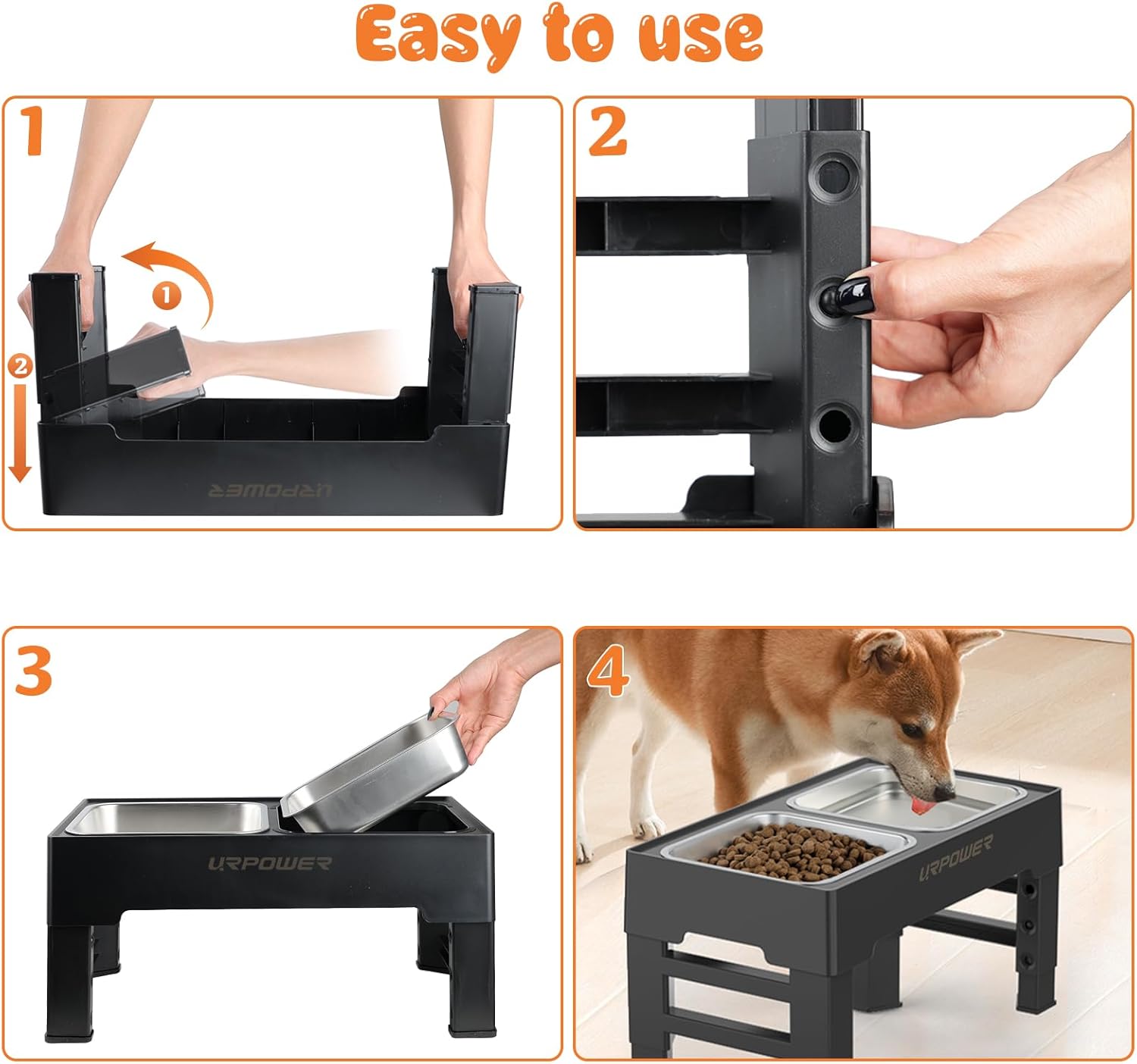 Easy to use

1

①

②

URPOWER

2

3

URPOWER

4

URPOWER