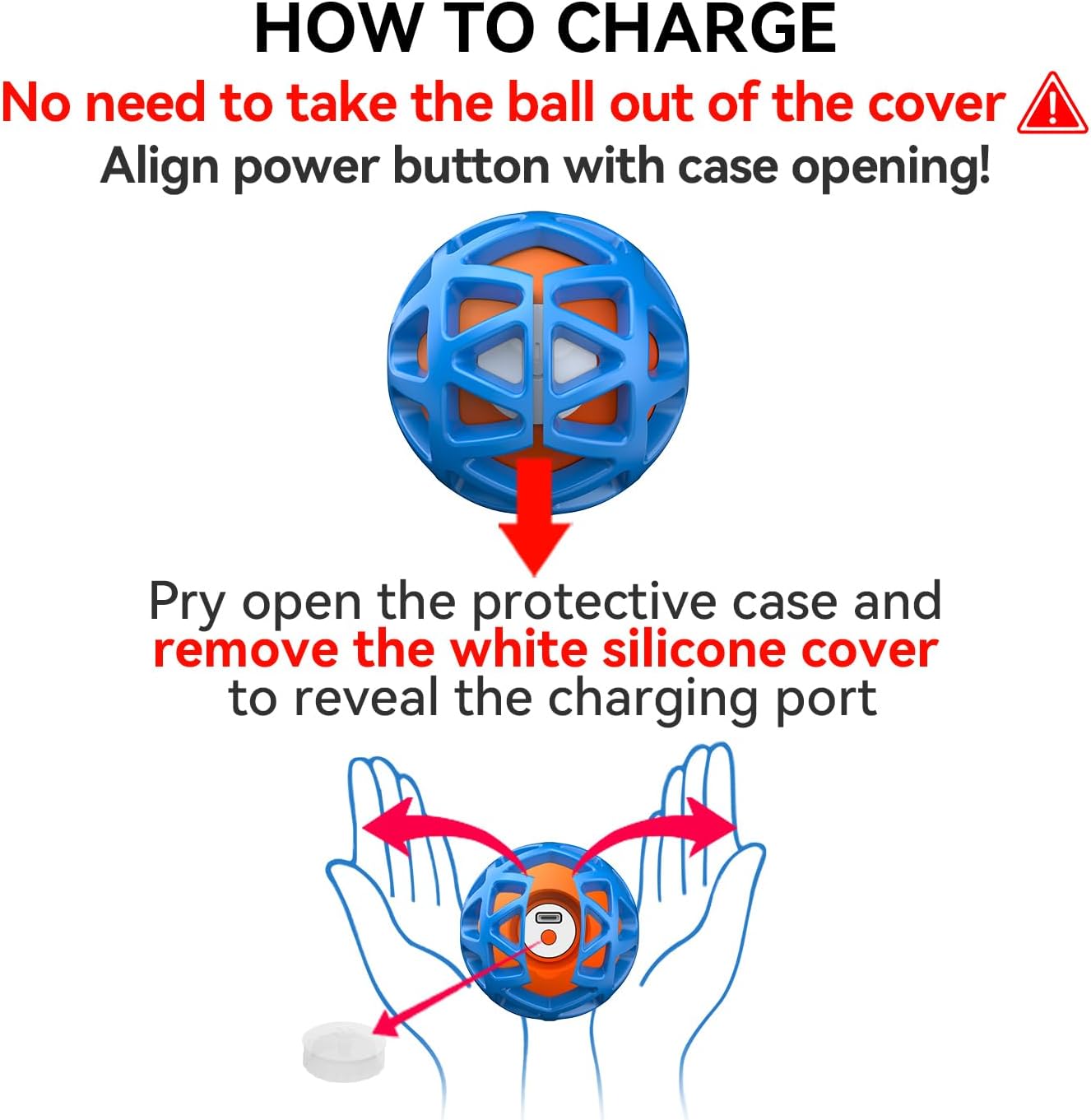 HOW TO CHARGE

No need to take the ball out of the cover

Align power button with case opening!

Pry open the protective case and remove the white silicone cover to reveal the charging port