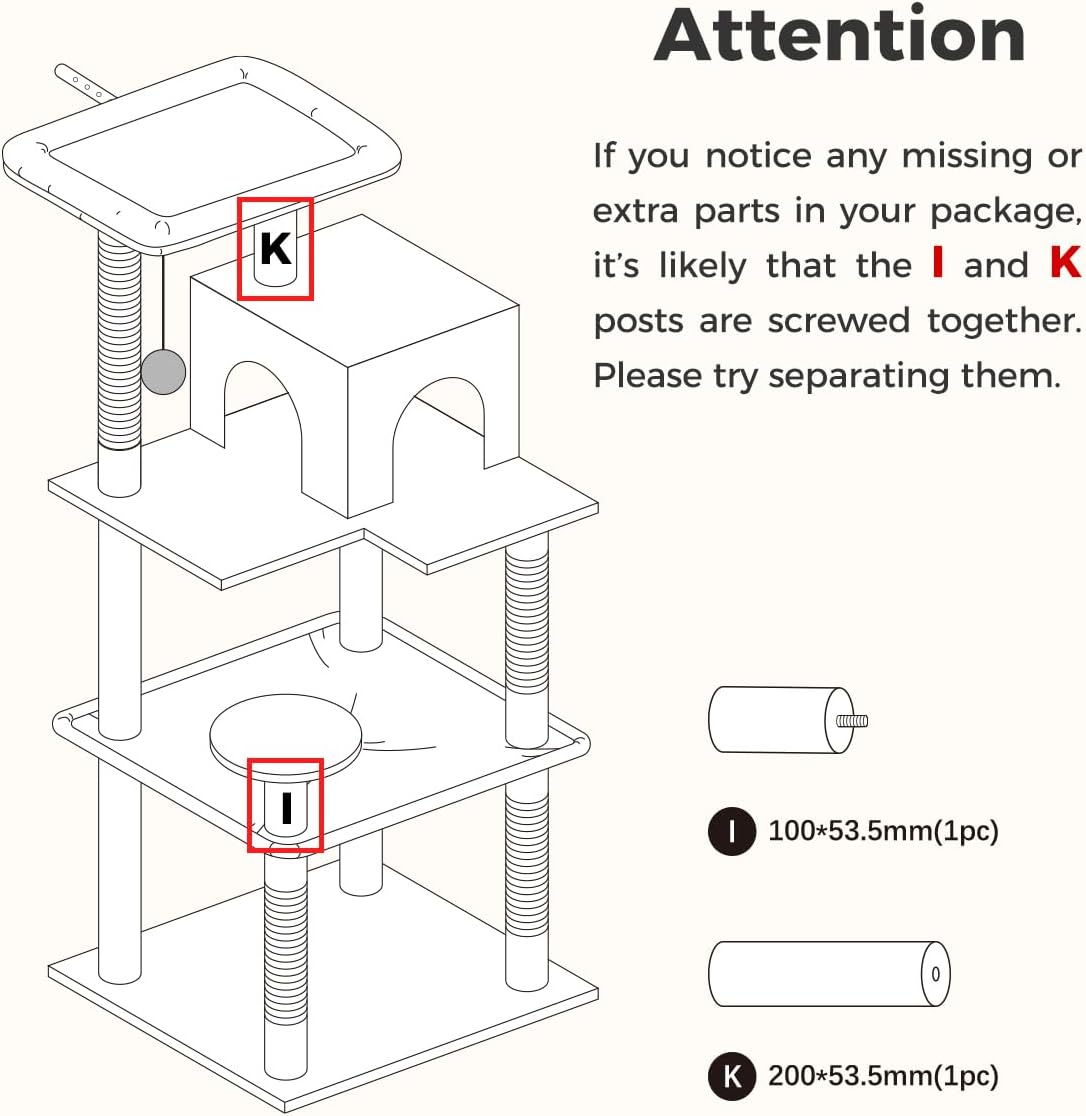 Attention

If you notice any missing or extra parts in your package, it's likely that the I and K posts are screwed together. Please try separating them.

K

I

I 100*53.5mm(1pc)

K 200*53.5mm(1pc)