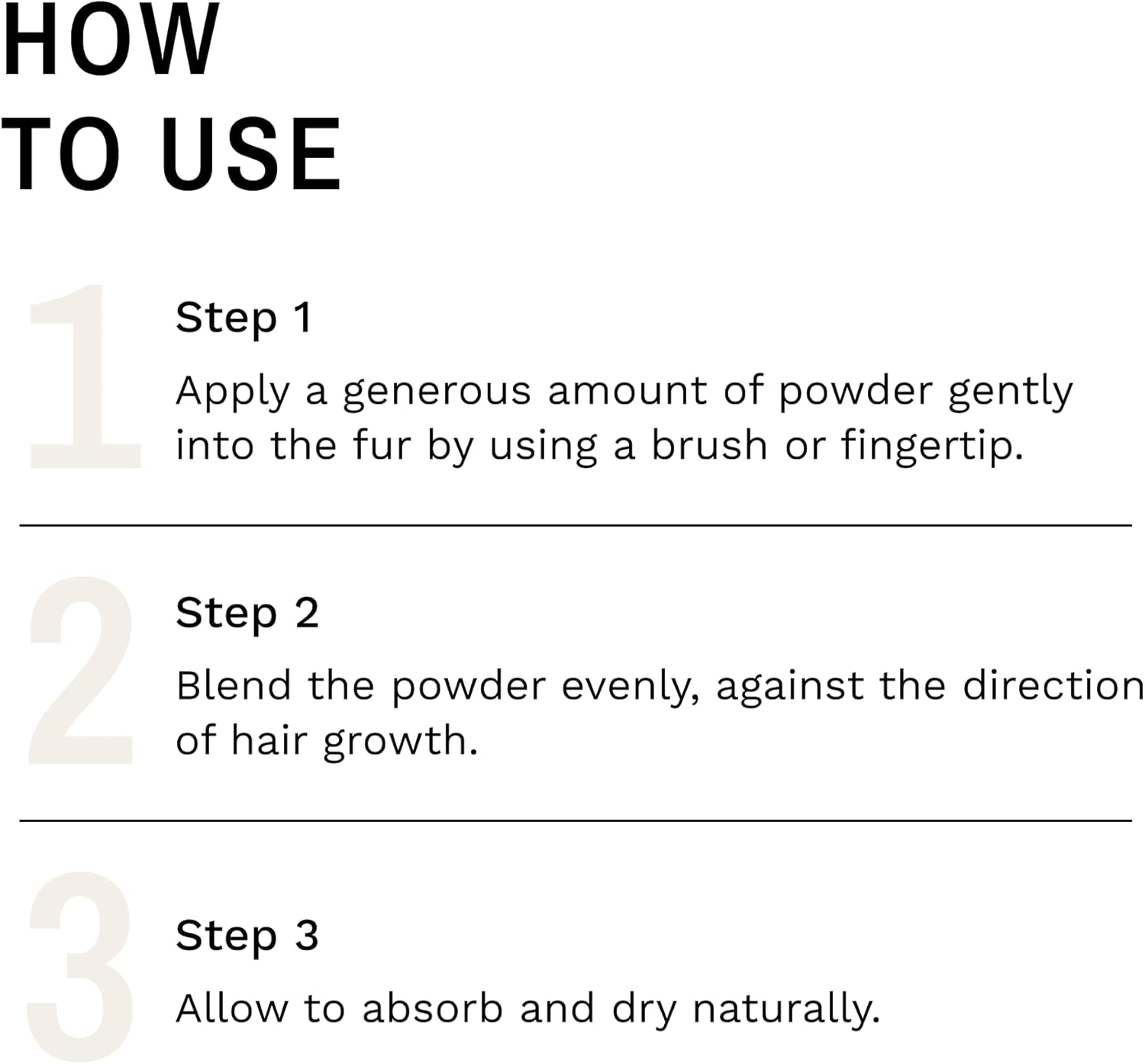 HOW TO USE

1

Step 1

Apply a generous amount of powder gently into the fur by using a brush or fingertip.

2

Step 2

Blend the powder evenly, against the direction of hair growth.

3

Step 3

Allow to absorb and dry naturally.