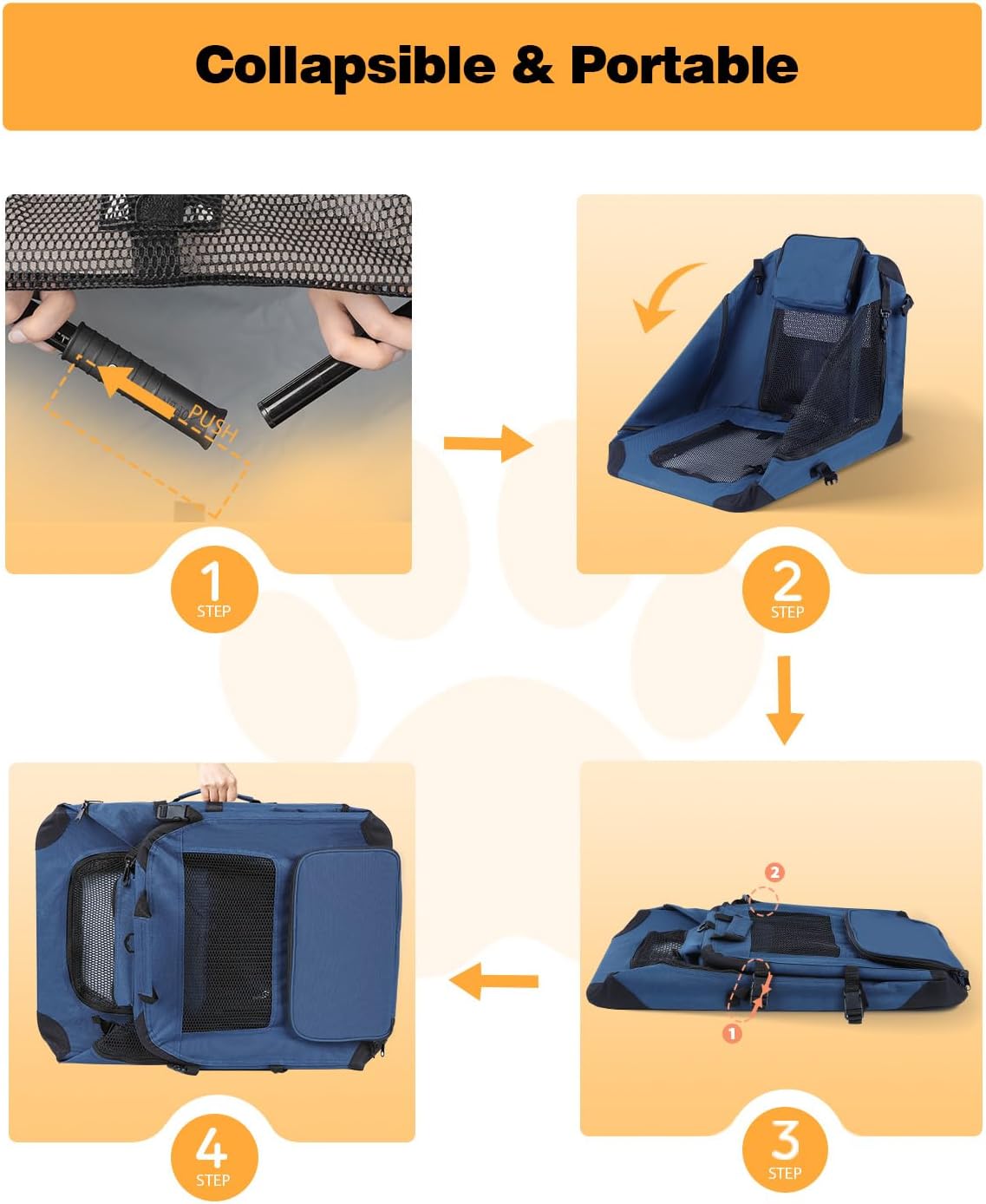 Collapsible & Portable

PUSH

1
STEP

2
STEP

2

1

3
STEP

4
STEP