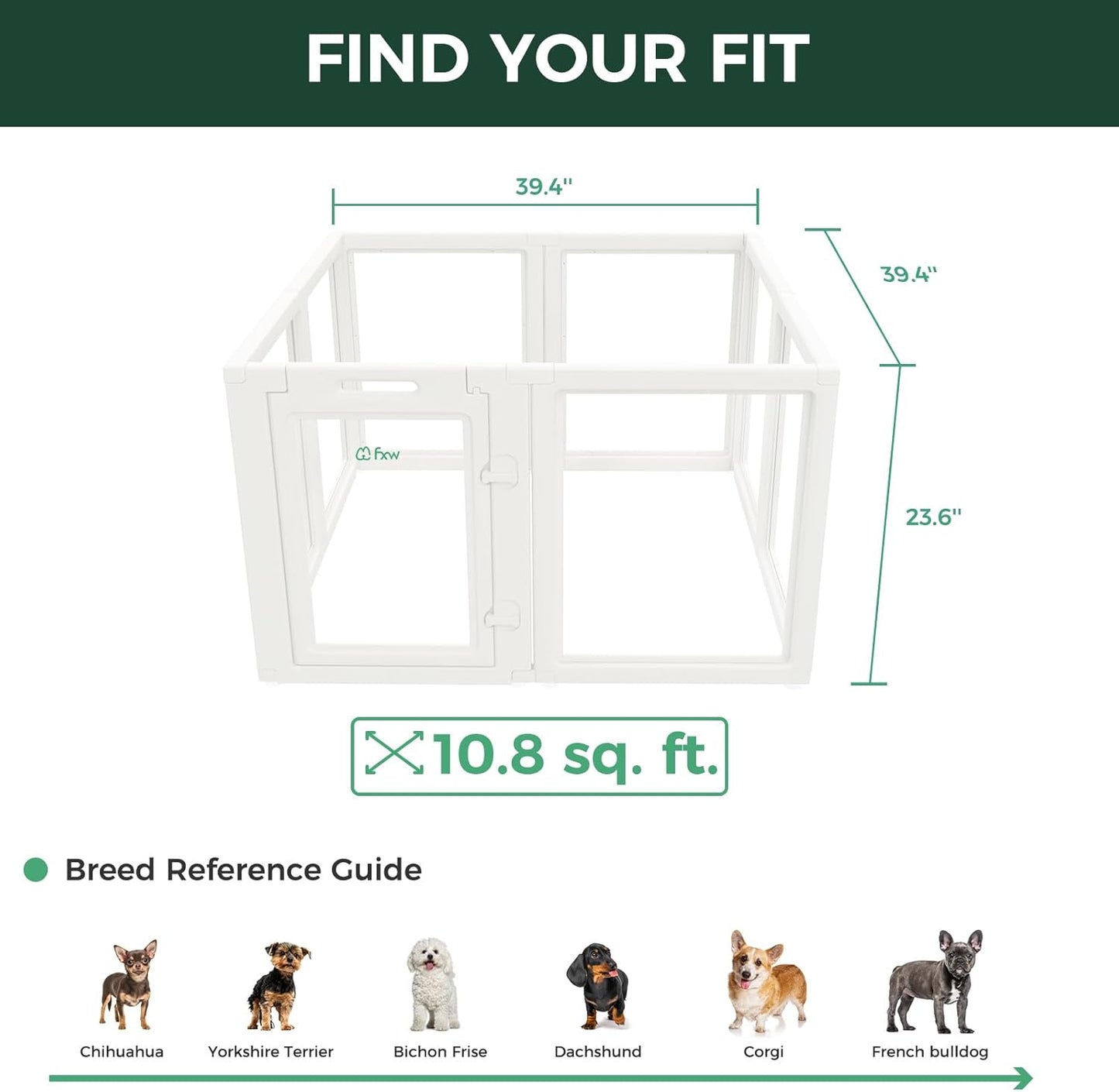 FIND YOUR FIT

39.4"

39.4"

23.6"

fxw

10.8 sq. ft.

Breed Reference Guide

Chihuahua

Yorkshire Terrier

Bichon Frise

Dachshund

Corgi

French bulldog