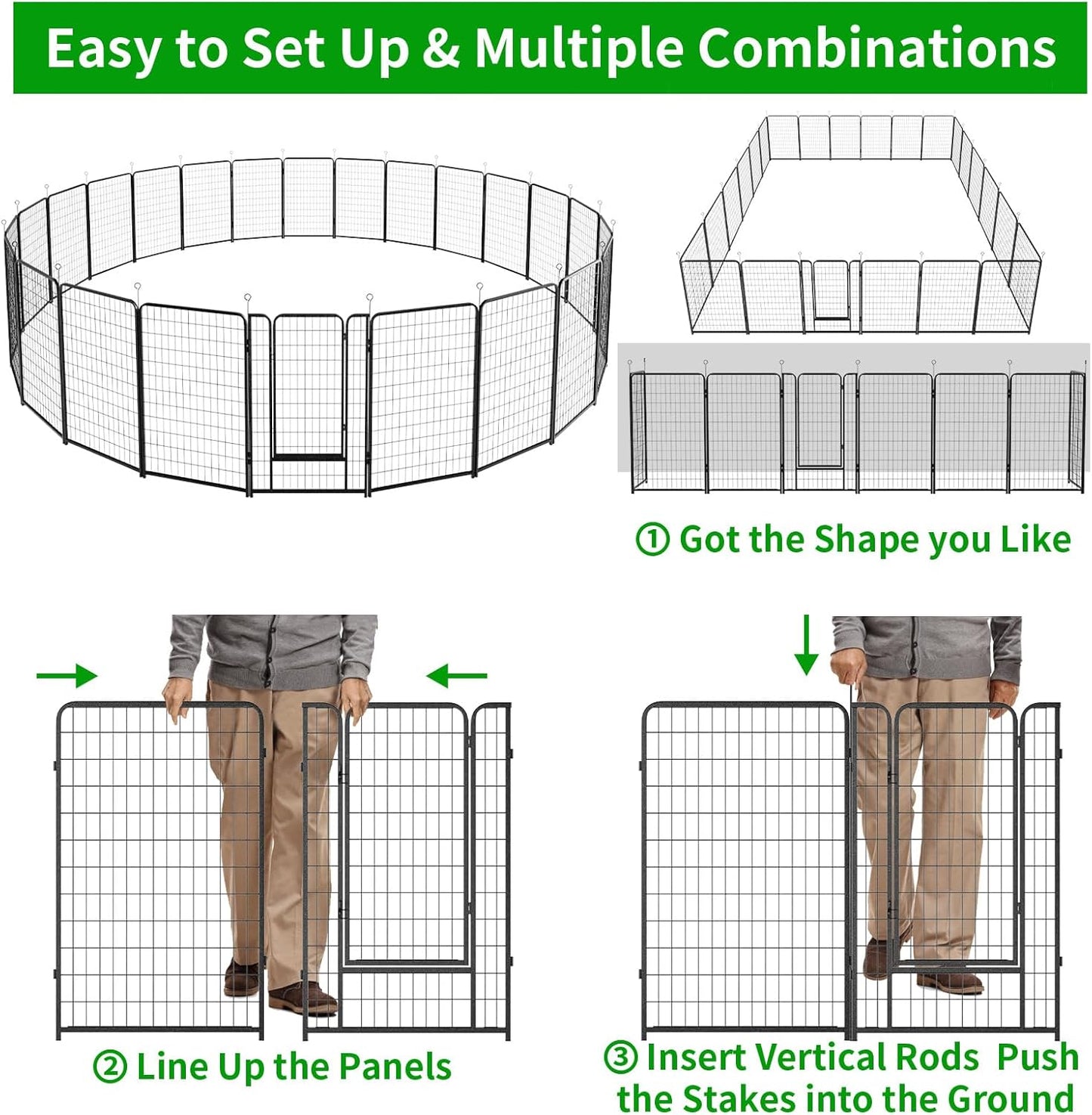 Easy to Set Up & Multiple Combinations

① Got the Shape you Like

② Line Up the Panels

③ Insert Vertical Rods Push the Stakes into the Ground