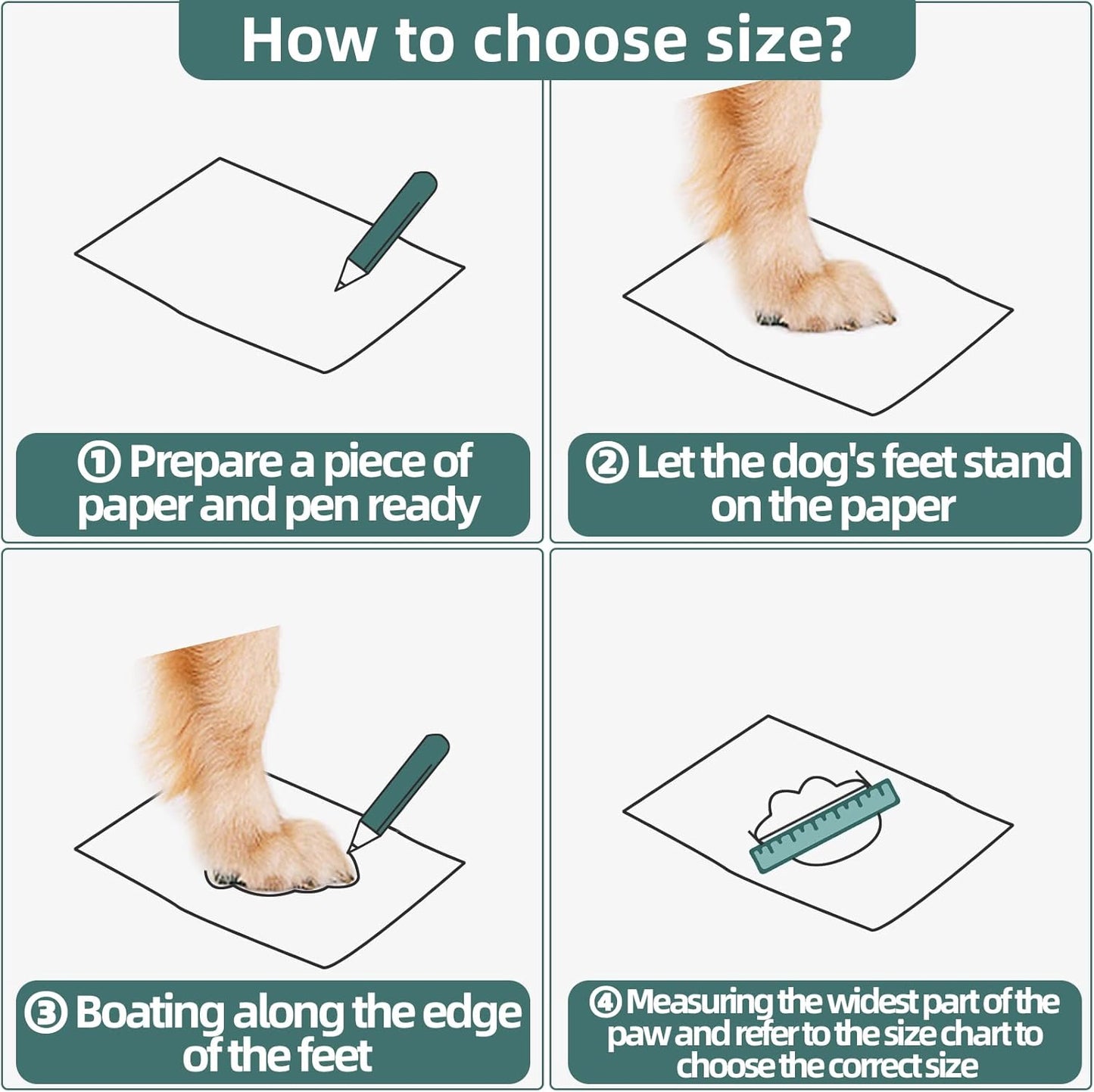 How to choose size?

① Prepare a piece of paper and pen ready

② Let the dog's feet stand on the paper

③ Boating along the edge of the feet

④ Measuring the widest part of the paw and refer to the size chart to choose the correct size