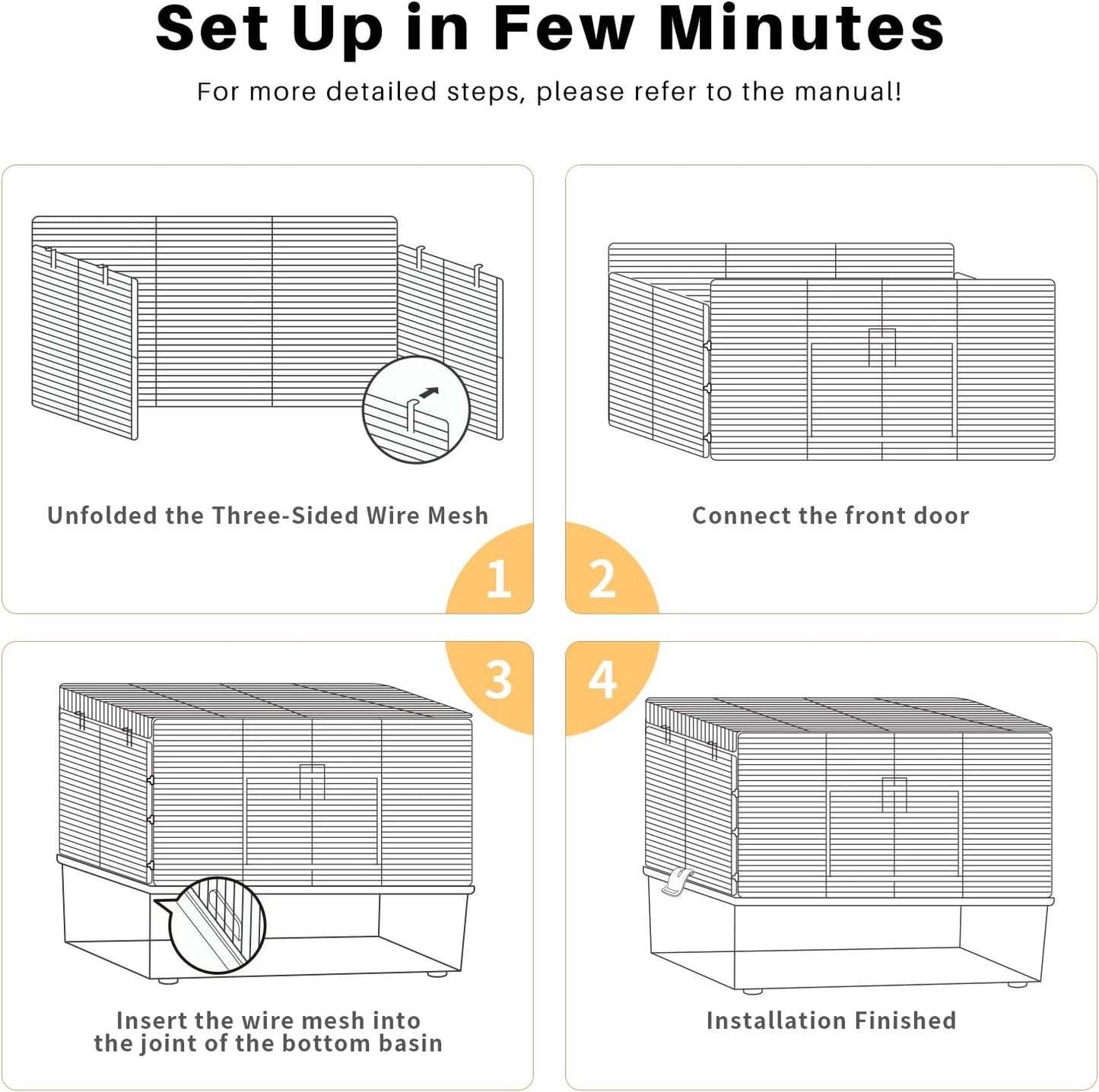 Set Up in Few Minutes

For more detailed steps, please refer to the manual!

Unfolded the Three-Sided Wire Mesh

1

Connect the front door

2

3

Insert the wire mesh into the joint of the bottom basin

4

Installation Finished