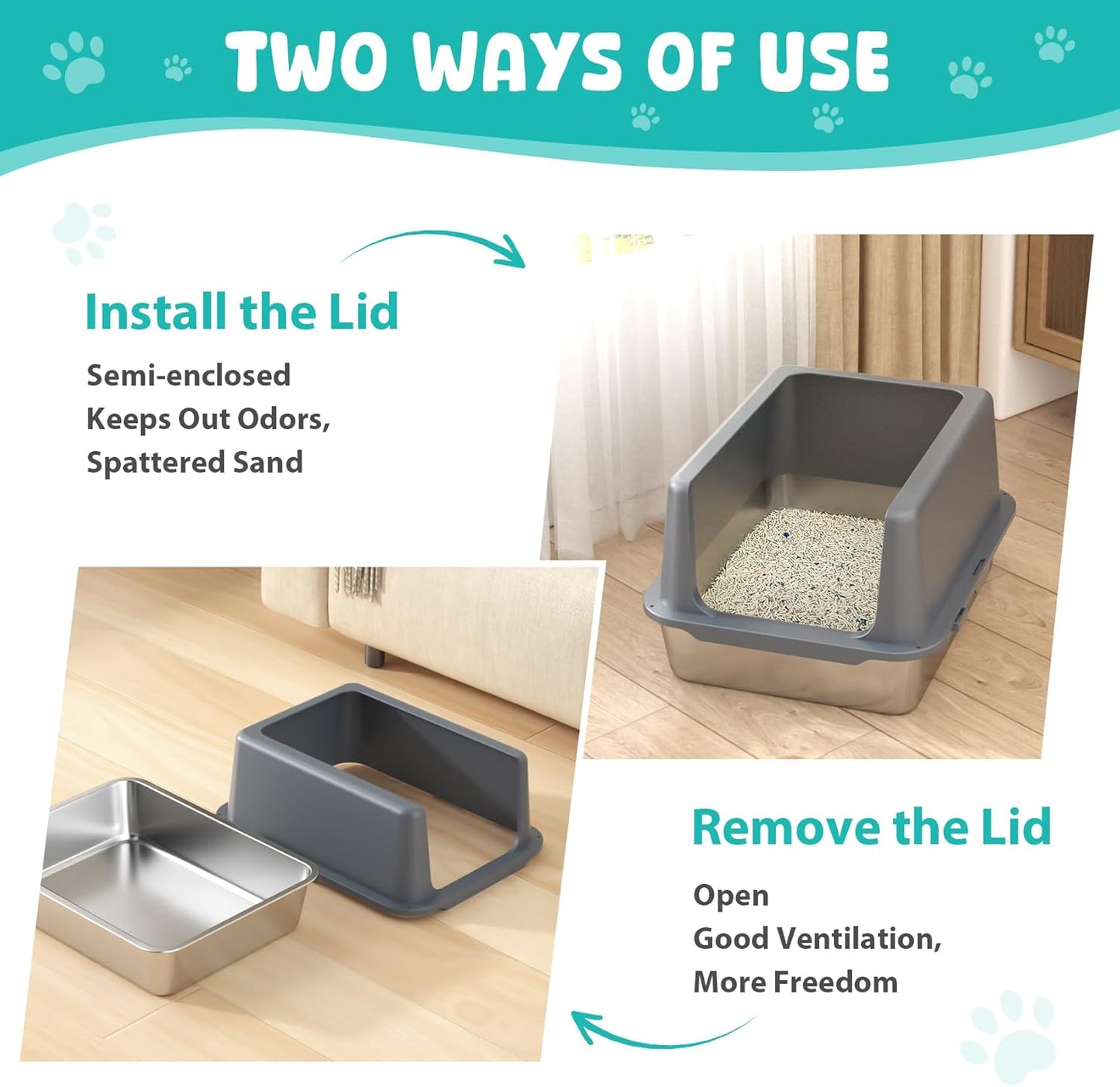 TWO WAYS OF USE

Install the Lid

Semi-enclosed
Keeps Out Odors,
Spattered Sand

Remove the Lid

Open
Good Ventilation,
More Freedom