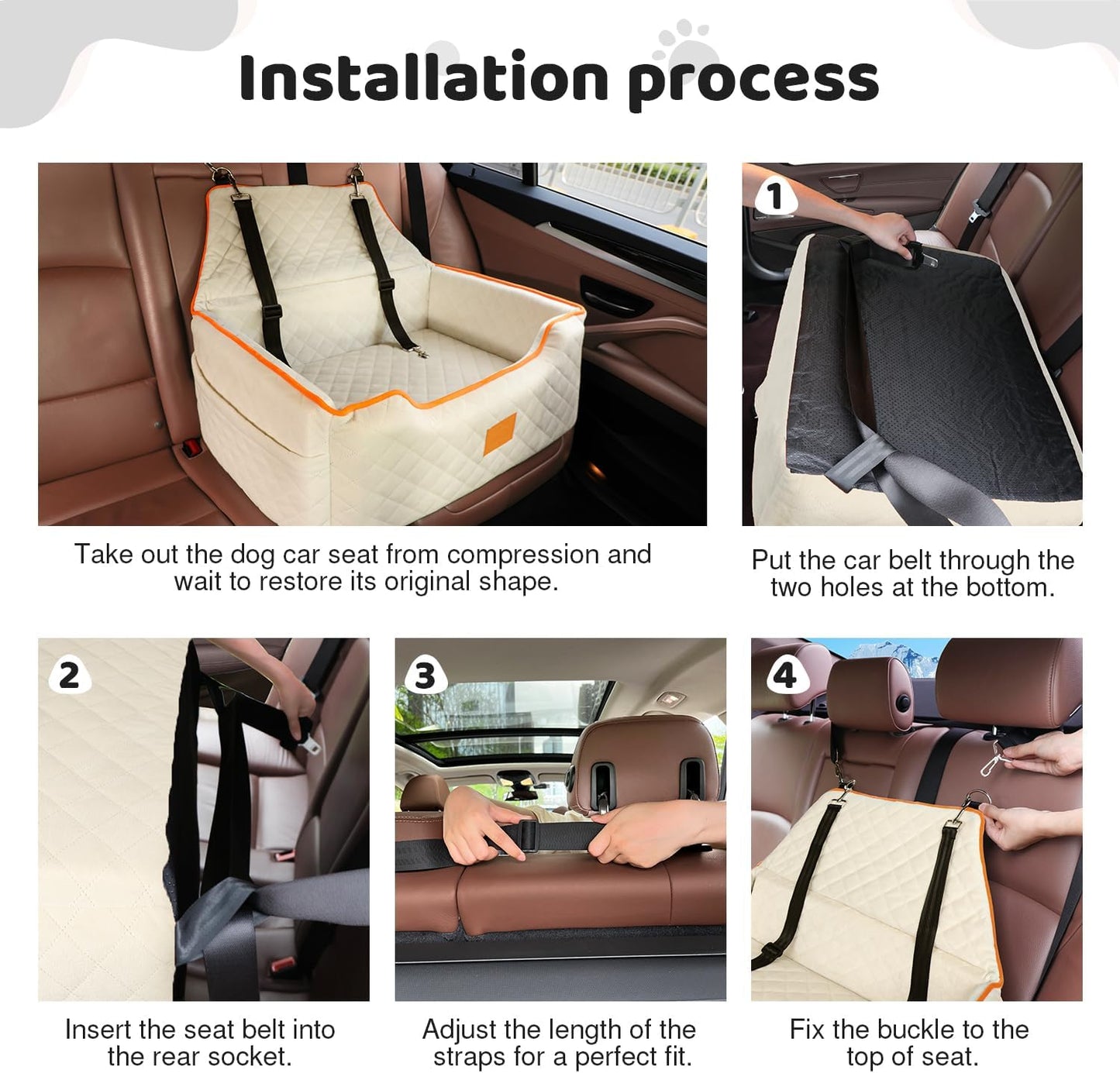 Installation process

Take out the dog car seat from compression and wait to restore its original shape.

1

Put the car belt through the two holes at the bottom.

2

Insert the seat belt into the rear socket.

3

Adjust the length of the straps for a perfect fit.

4

Fix the buckle to the top of seat.